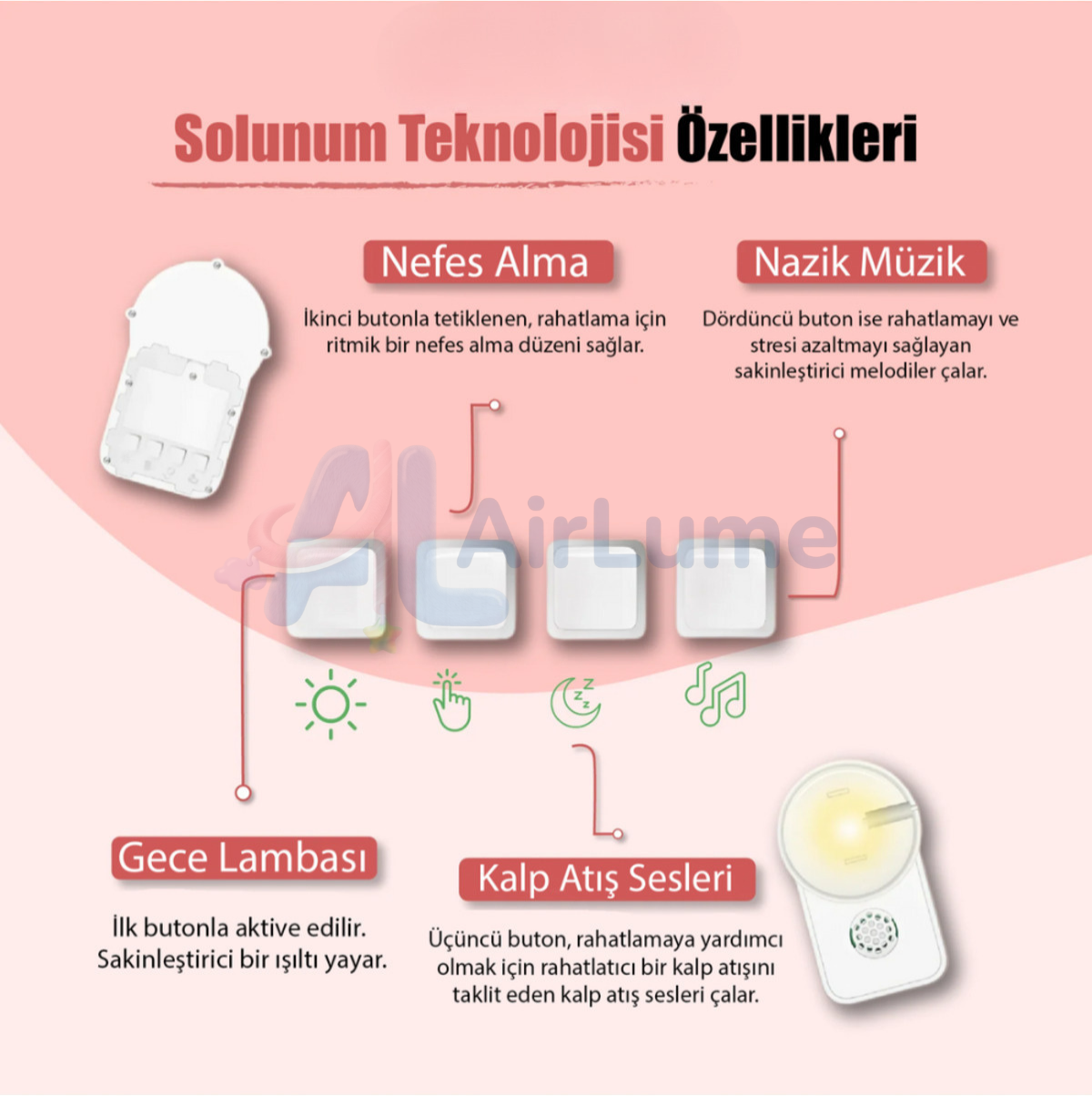 Solunum Teknolojisi Özellikleri

Nefes Alma

İkinci butonla tetiklenen, rahatlama için ritmik bir nefes alma düzeni sağlar.

Nazik Müzik

Dördüncü buton ise rahatlamayı ve stresi azaltmayı sağlayan sakinleştirici melodiler çalar.

AirLume

Gece Lambası

İlk butonla aktive edilir. Sakinleştirici bir ışıltı yayar.

Kalp Atış Sesleri

Üçüncü buton, rahatlamaya yardımcı olmak için rahatlatıcı bir kalp atışını taklit eden kalp atış sesleri çalar.